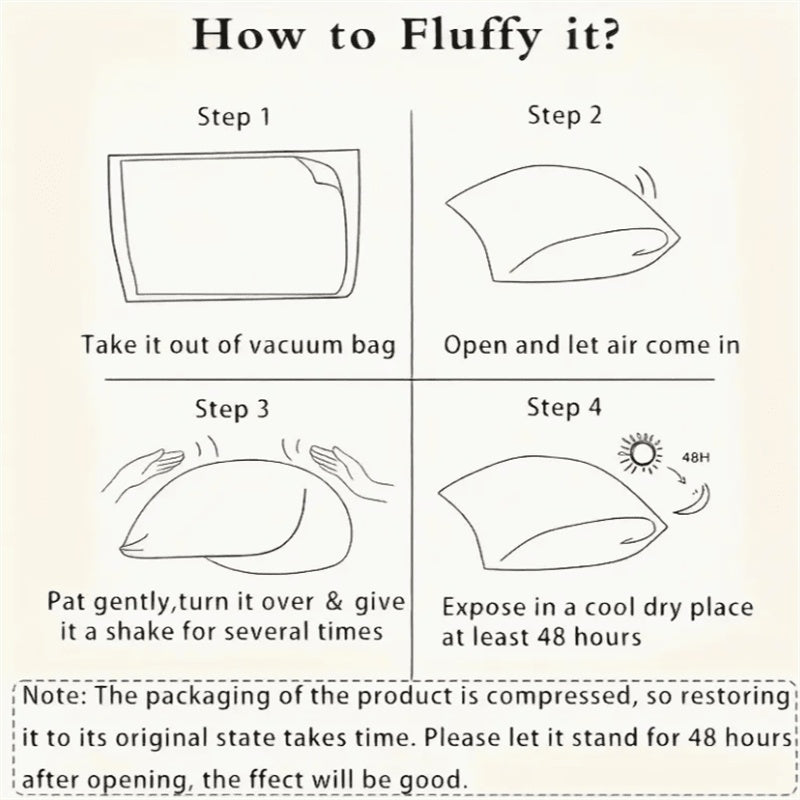 How to Fluffy it?

Step 1

Take it out of vacuum bag

Step 2

Open and let air come in

Step 3

Pat gently,turn it over & give it a shake for several times

Step 4

48H

Expose in a cool dry place at least 48 hours

Note: The packaging of the product is compressed, so restoring it to its original state takes time. Please let it stand for 48 hours after opening, the ffect will be good.