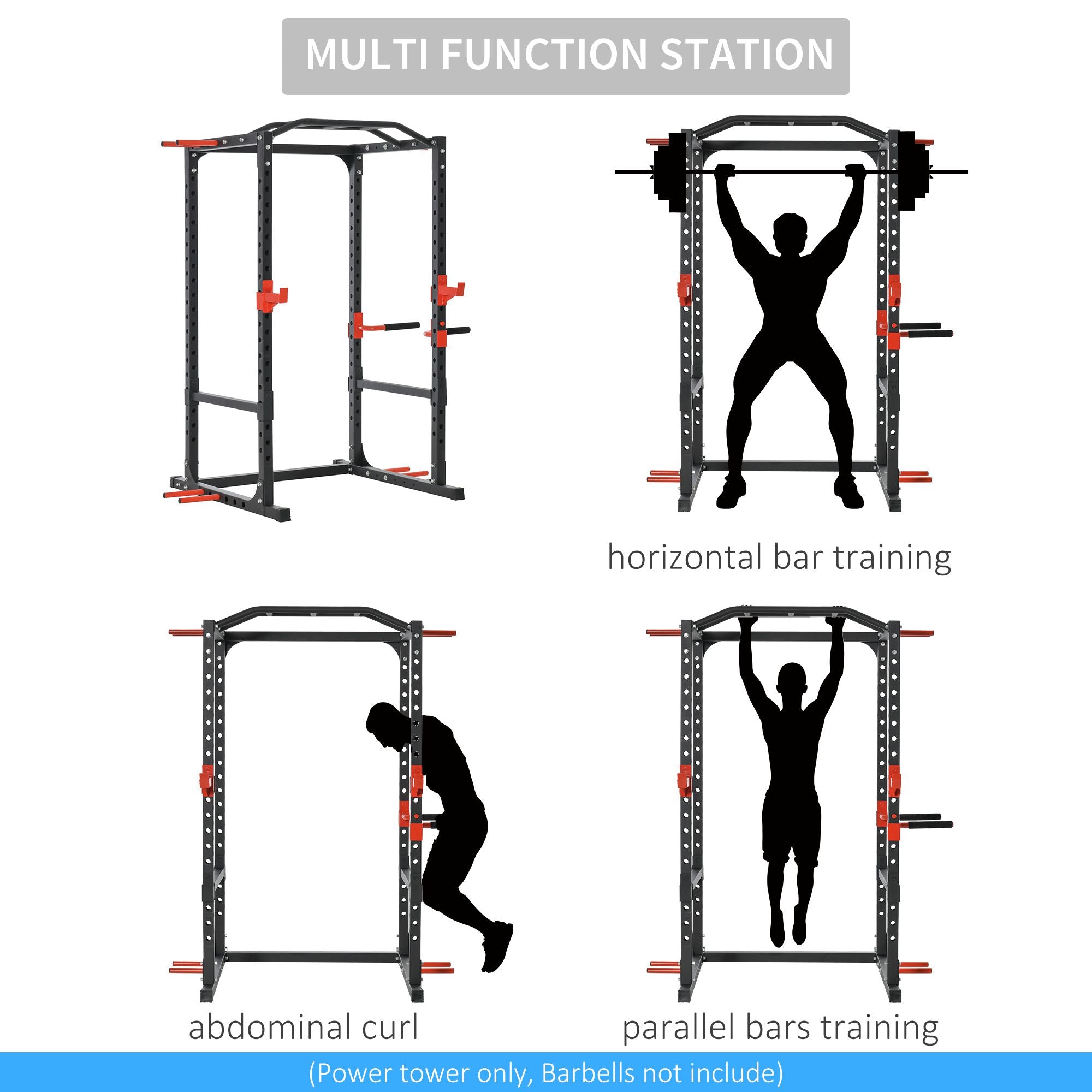 MULTI FUNCTION STATION

horizontal bar training

abdominal curl

parallel bars training

(Power tower only, Barbells not include)